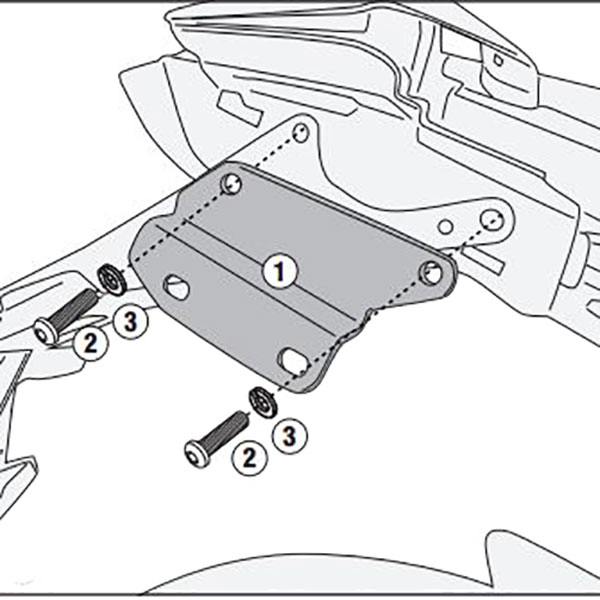 1
3
2
3
2